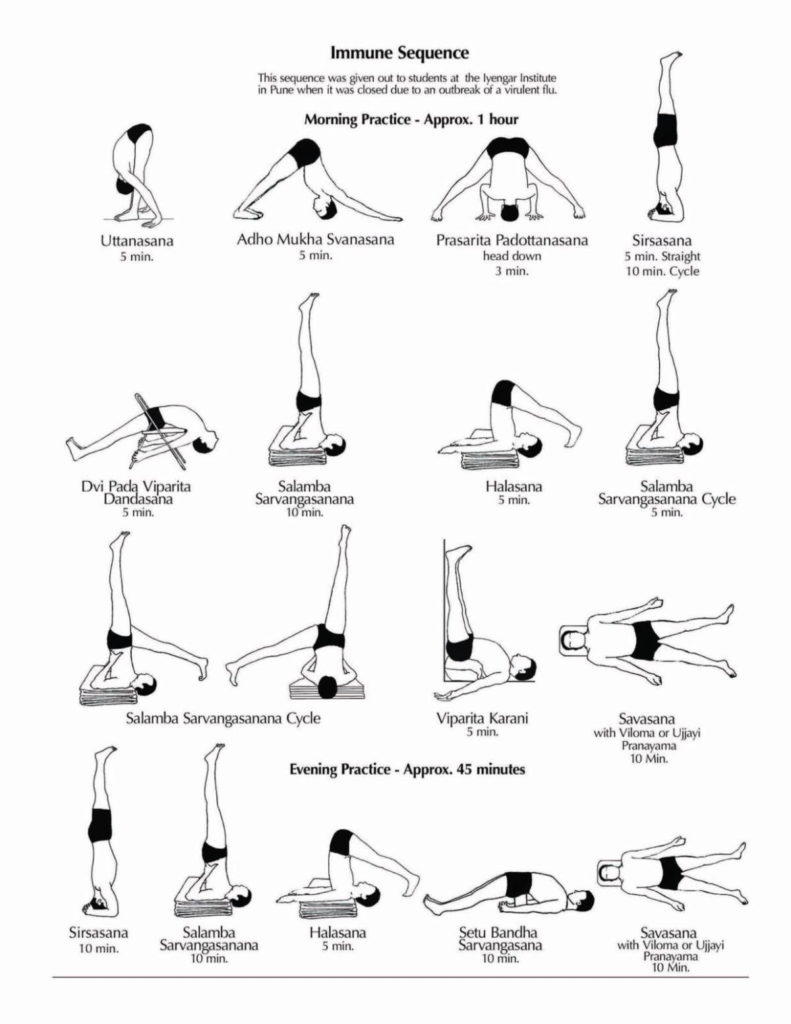 Immune Sequence

This sequence was given out to students at the Iyengar Institute in Pune when it was closed due to an outbreak of a virulent flu.

Morning Practice - Approx. 1 hour

Uttanasana
5 min.

Adho Mukha Svanasana
5 min.

Prasarita Padottanasana
head down
3 min.

Sirsasana
5 min. Straight
10 min. Cycle

Dvi Pada Viparita Dandasana
5 min.

Salamba Sarvangasanana
10 min.

Halasana
5 min.

Salamba Sarvangasanana Cycle
5 min.

Salamba Sarvangasanana Cycle

Viparita Karani
5 min.

Savasana
with Viloma or Ujjayi Pranayama
10 Min.

Evening Practice - Approx. 45 minutes

Sirsasana
10 min.

Salamba Sarvangasanana
10 min.

Halasana
5 min.

Setu Bandha Sarvangasana
10 min.

Savasana
with Viloma or Ujjayi Pranayama
10 Min.